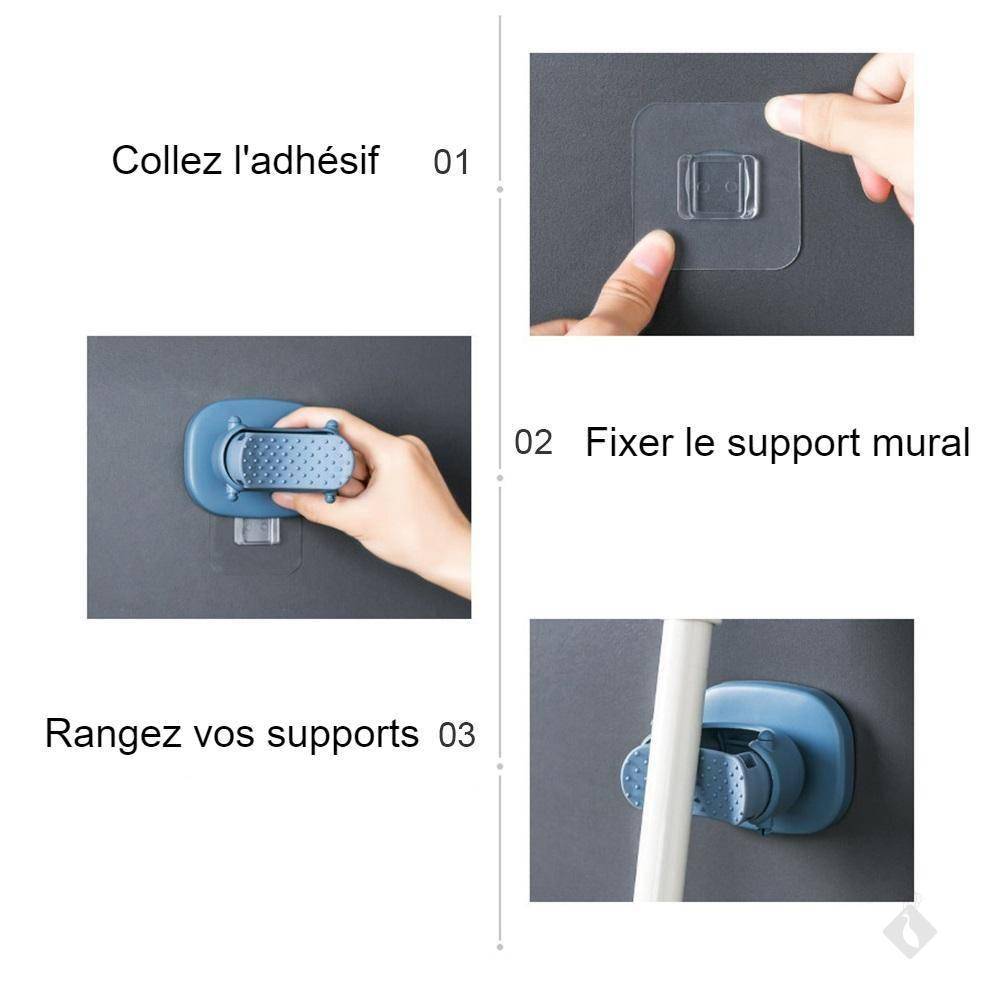 Collez l'adhésif 01

02 Fixer le support mural

Rangez vos supports 03