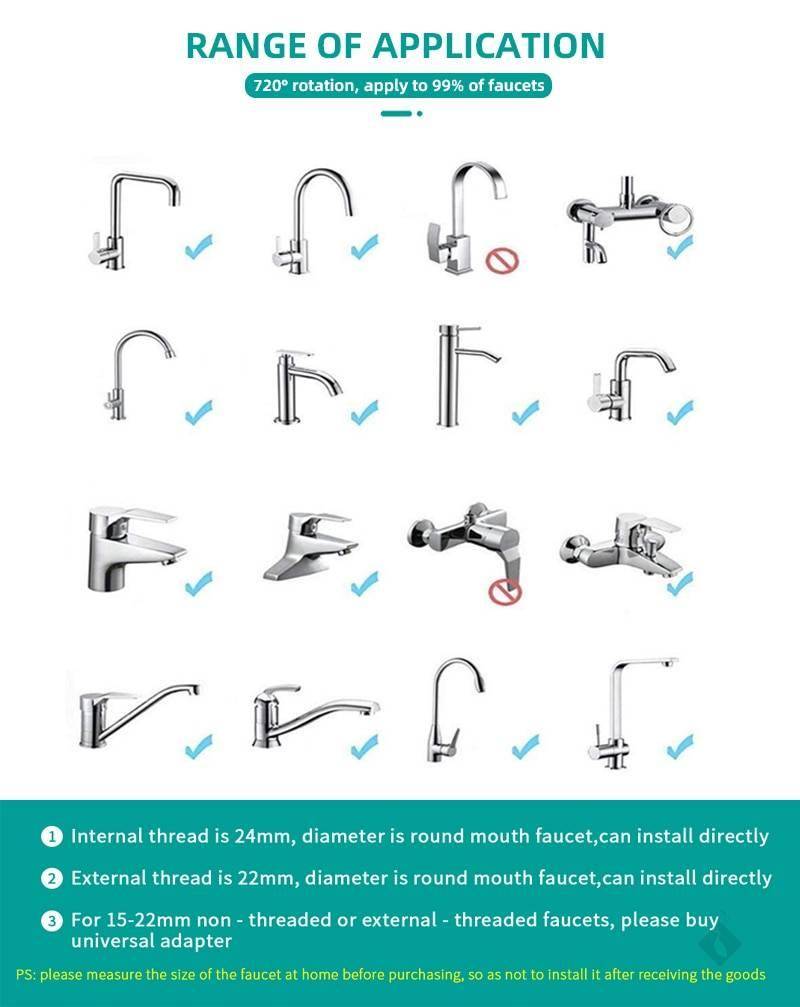 RANGE OF APPLICATION

720° rotation, apply to 99% of faucets

1 Internal thread is 24mm, diameter is round mouth faucet,can install directly

2 External thread is 22mm, diameter is round mouth faucet,can install directly

3 For 15-22mm non - threaded or external - threaded faucets, please buy universal adapter

PS: please measure the size of the faucet at home before purchasing, so as not to install it after receiving the goods